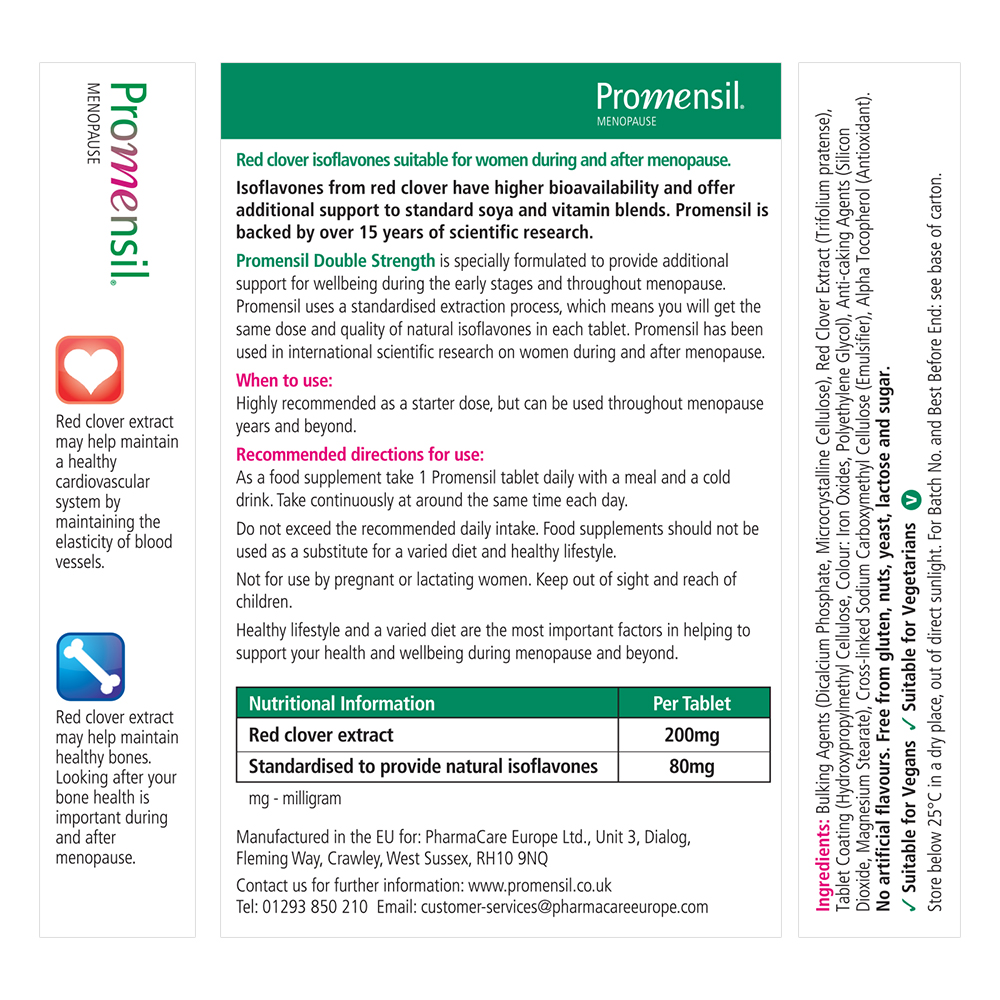 Promensil®
MENOPAUSE

Red clover extract may help maintain a healthy cardiovascular system by maintaining the elasticity of blood vessels.

Red clover extract may help maintain healthy bones. Looking after your bone health is important during and after menopause.

Promensil®
MENOPAUSE

Red clover isoflavones suitable for women during and after menopause.

Isoflavones from red clover have higher bioavailability and offer additional support to standard soya and vitamin blends. Promensil is backed by over 15 years of scientific research.

Promensil Double Strength is specially formulated to provide additional support for wellbeing during the early stages and throughout menopause. Promensil uses a standardised extraction process, which means you will get the same dose and quality of natural isoflavones in each tablet. Promensil has been used in international scientific research on women during and after menopause.

When to use:
Highly recommended as a starter dose, but can be used throughout menopause years and beyond.

Recommended directions for use:
As a food supplement take 1 Promensil tablet daily with a meal and a cold drink. Take continuously at around the same time each day.

Do not exceed the recommended daily intake. Food supplements should not be used as a substitute for a varied diet and healthy lifestyle.

Not for use by pregnant or lactating women. Keep out of sight and reach of children.

Healthy lifestyle and a varied diet are the most important factors in helping to support your health and wellbeing during menopause and beyond.

| Nutritional Information | Per Tablet |
|---|---|
| Red clover extract | 200mg |
| Standardised to provide natural isoflavones | 80mg |

mg - milligram

Manufactured in the EU for: PharmaCare Europe Ltd., Unit 3, Dialog, Fleming Way, Crawley, West Sussex, RH10 9NQ

Contact us for further information: www.promensil.co.uk
Tel: 01293 850 210 Email: customer-services@pharmacareeurope.com

Ingredients: Bulking Agents (Dicalcium Phosphate, Microcrystalline Cellulose), Red Clover Extract (Trifolium pratense), Tablet Coating (Hydroxypropylmethyl Cellulose, Colour: Iron Oxides, Polyethylene Glycol), Anti-caking Agents (Silicon Dioxide, Magnesium Stearate), Cross-linked Sodium Carboxymethyl Cellulose (Emulsifier), Alpha Tocopherol (Antioxidant). No artificial flavours. Free from gluten, nuts, yeast, lactose and sugar.
✓ Suitable for Vegans ✓ Suitable for Vegetarians V

Store below 25°C in a dry place, out of direct sunlight. For Batch No. and Best Before End: see base of carton.